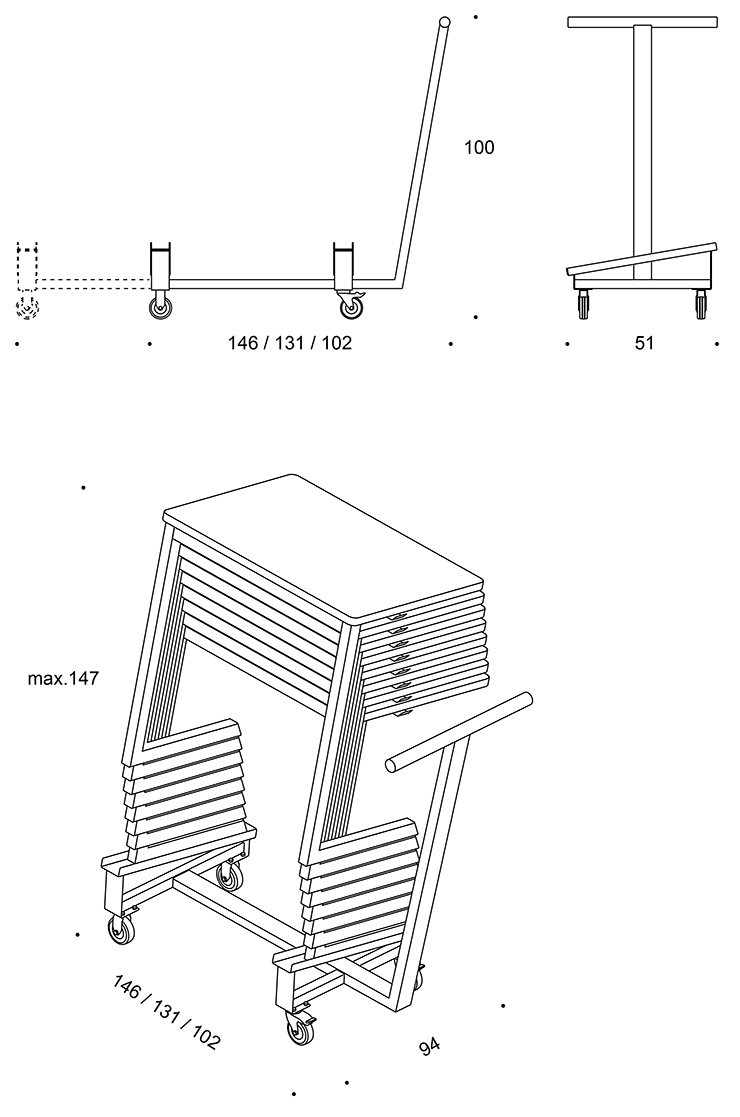 100

146 / 131 / 102

51

max.147

146 / 131 / 102

94